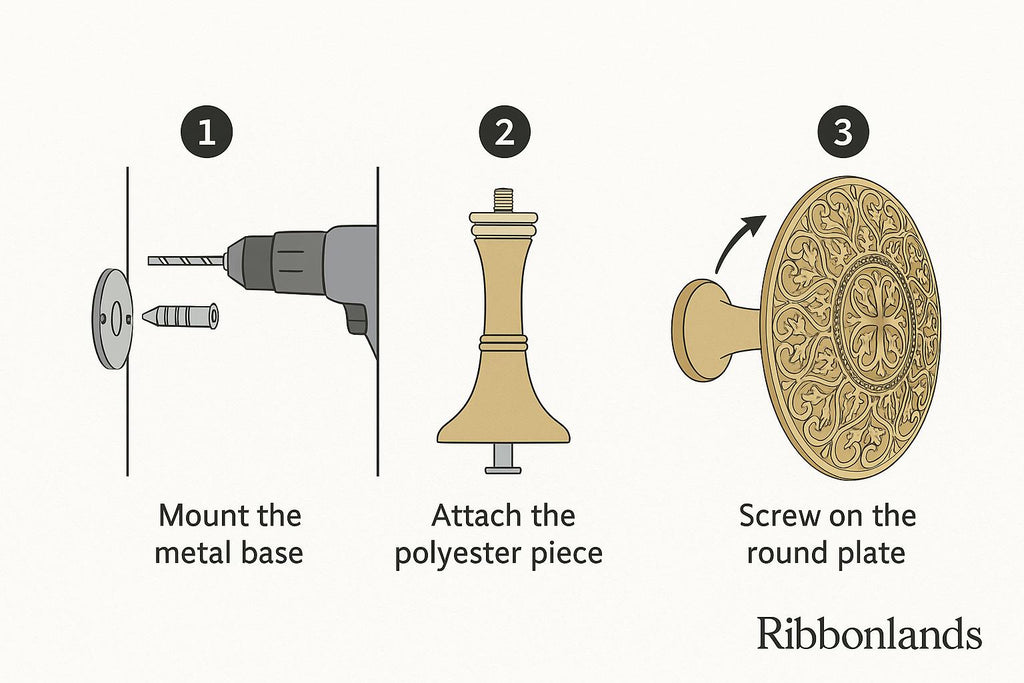 1

Mount the metal base

2

Attach the polyester piece

3

Screw on the round plate

Ribbonlands