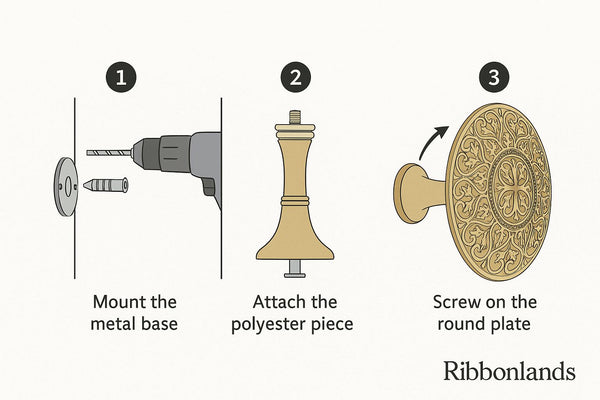 1

Mount the metal base

2

Attach the polyester piece

3

Screw on the round plate

Ribbonlands