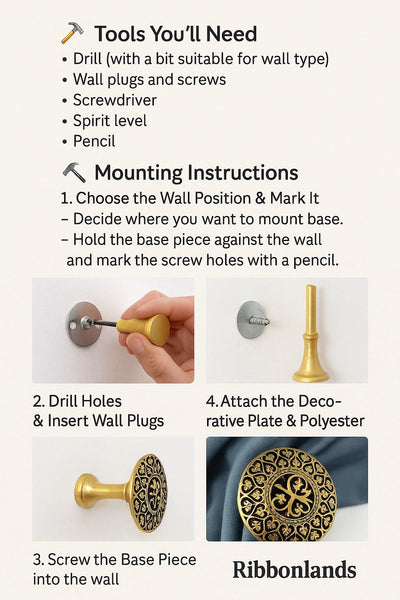 Tools You'll Need

• Drill (with a bit suitable for wall type)
• Wall plugs and screws
• Screwdriver
• Spirit level
• Pencil

Mounting Instructions

1. Choose the Wall Position & Mark It
– Decide where you want to mount base.
– Hold the base piece against the wall and mark the screw holes with a pencil.

2. Drill Holes & Insert Wall Plugs

4. Attach the Decorative Plate & Polyester

3. Screw the Base Piece into the wall

Ribbonlands